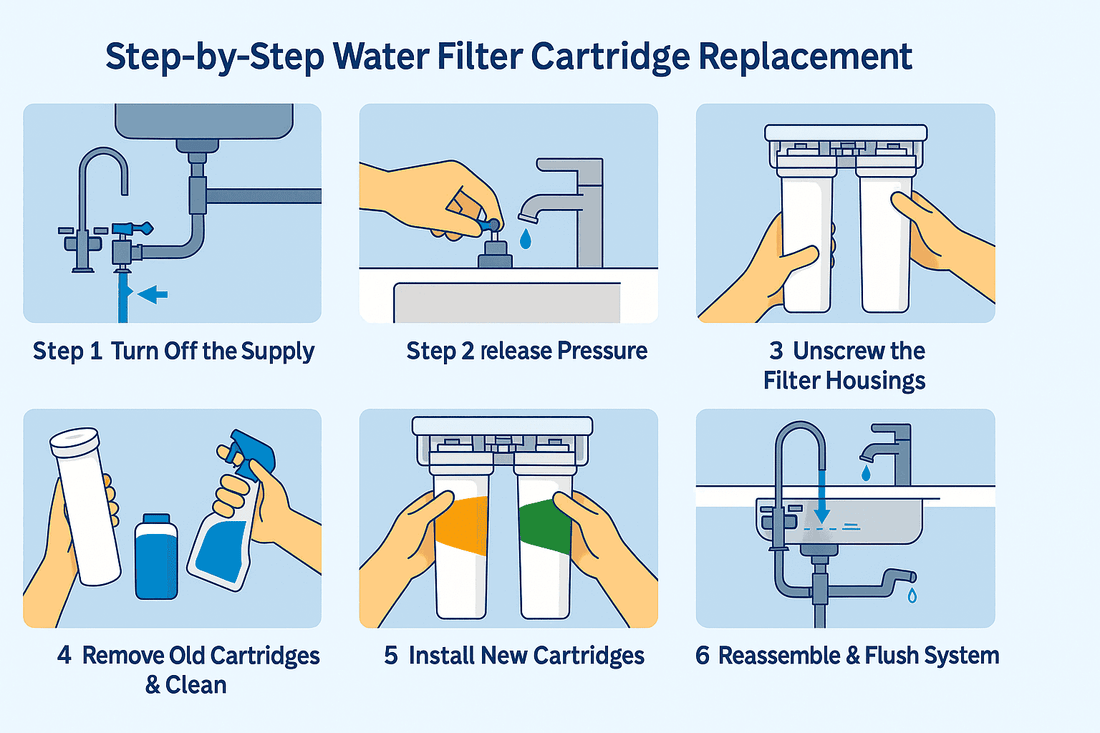 Step-by-Step Water Filter Cartridge Replacement

Step 1 Turn Off the Supply

Step 2 release Pressure

3 Unscrew the Filter Housings

4 Remove Old Cartridges & Clean

5 Install New Cartridges

6 Reassemble & Flush System