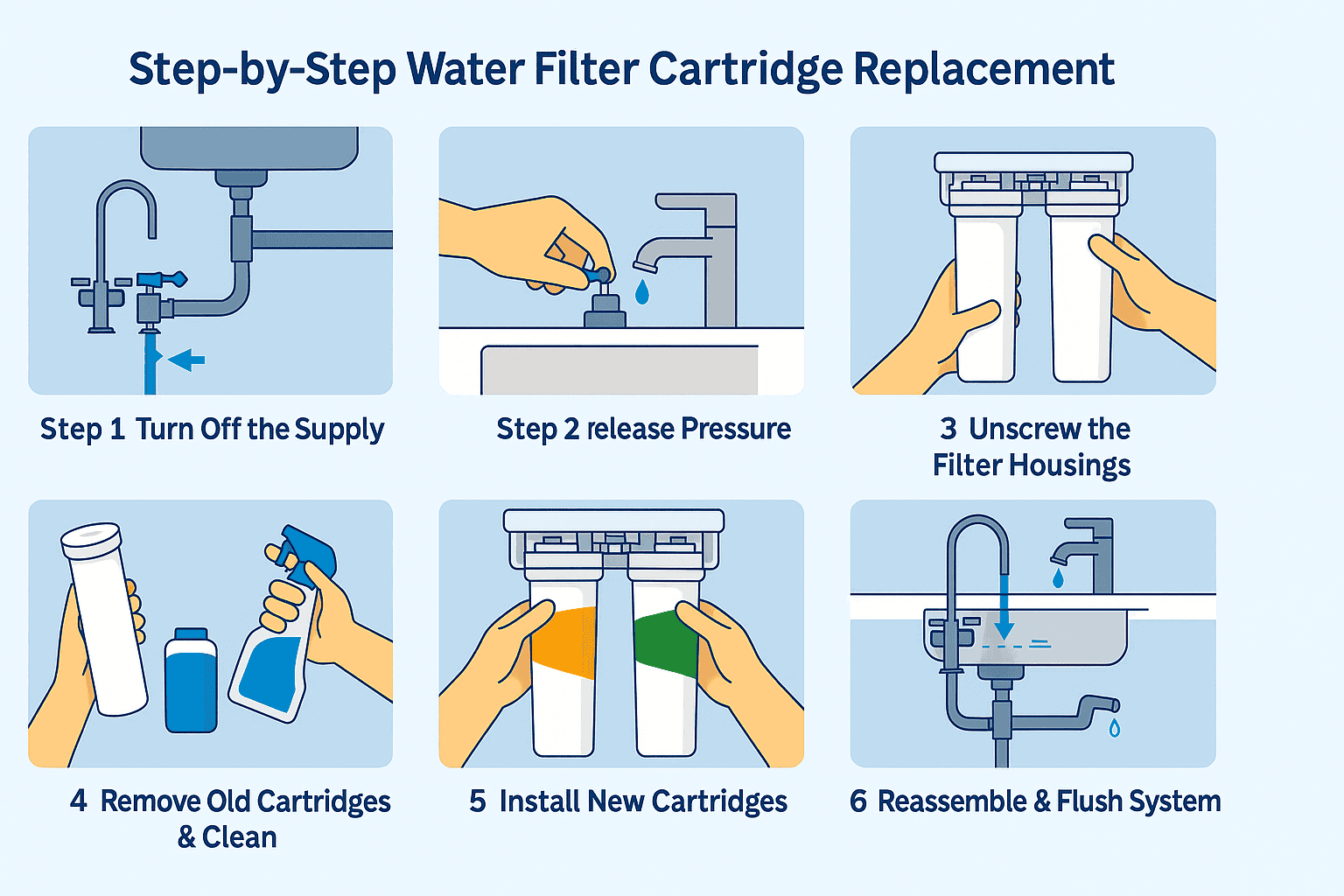 Step-by-Step Water Filter Cartridge Replacement

Step 1 Turn Off the Supply

Step 2 release Pressure

3 Unscrew the Filter Housings

4 Remove Old Cartridges & Clean

5 Install New Cartridges

6 Reassemble & Flush System